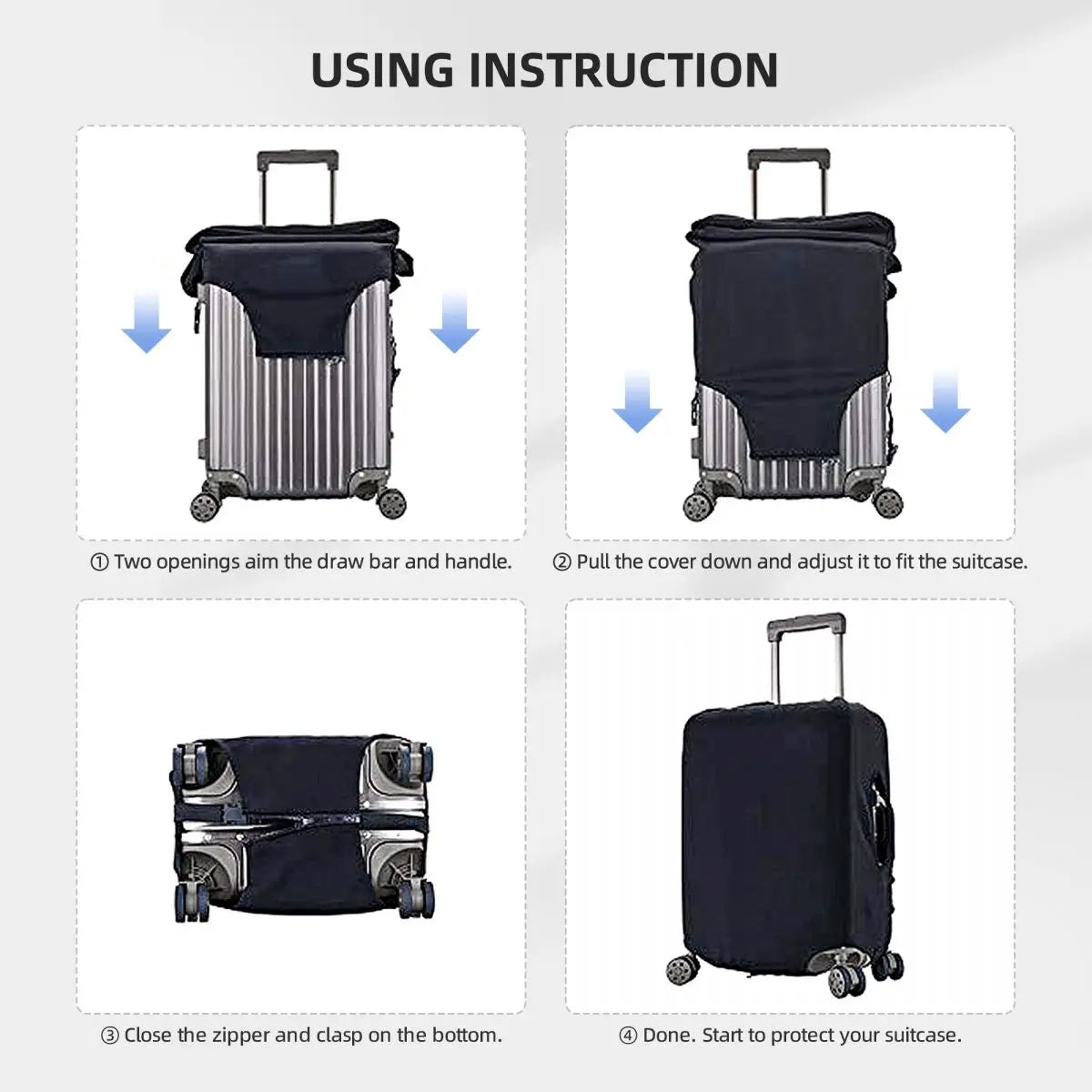 USING INSTRUCTION

① Two openings aim the draw bar and handle.

② Pull the cover down and adjust it to fit the suitcase.

③ Close the zipper and clasp on the bottom.

④ Done. Start to protect your suitcase.